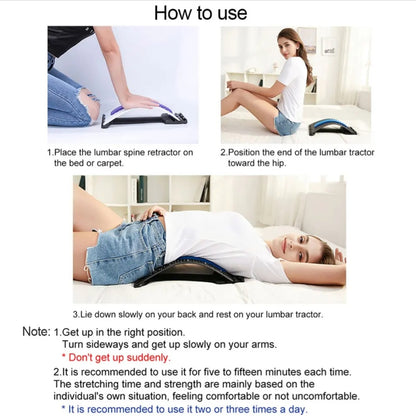 How to use

1.Place the lumbar spine retractor on the bed or carpet.

2.Position the end of the lumbar tractor toward the hip.

3.Lie down slowly on your back and rest on your lumbar tractor.

Note: 1.Get up in the right position.
Turn sideways and get up slowly on your arms.
* Don't get up suddenly.

2.It is recommended to use it for five to fifteen minutes each time. The stretching time and strength are mainly based on the individual's own situation, feeling comfortable or not uncomfortable.
* It is recommended to use it two or three times a day.